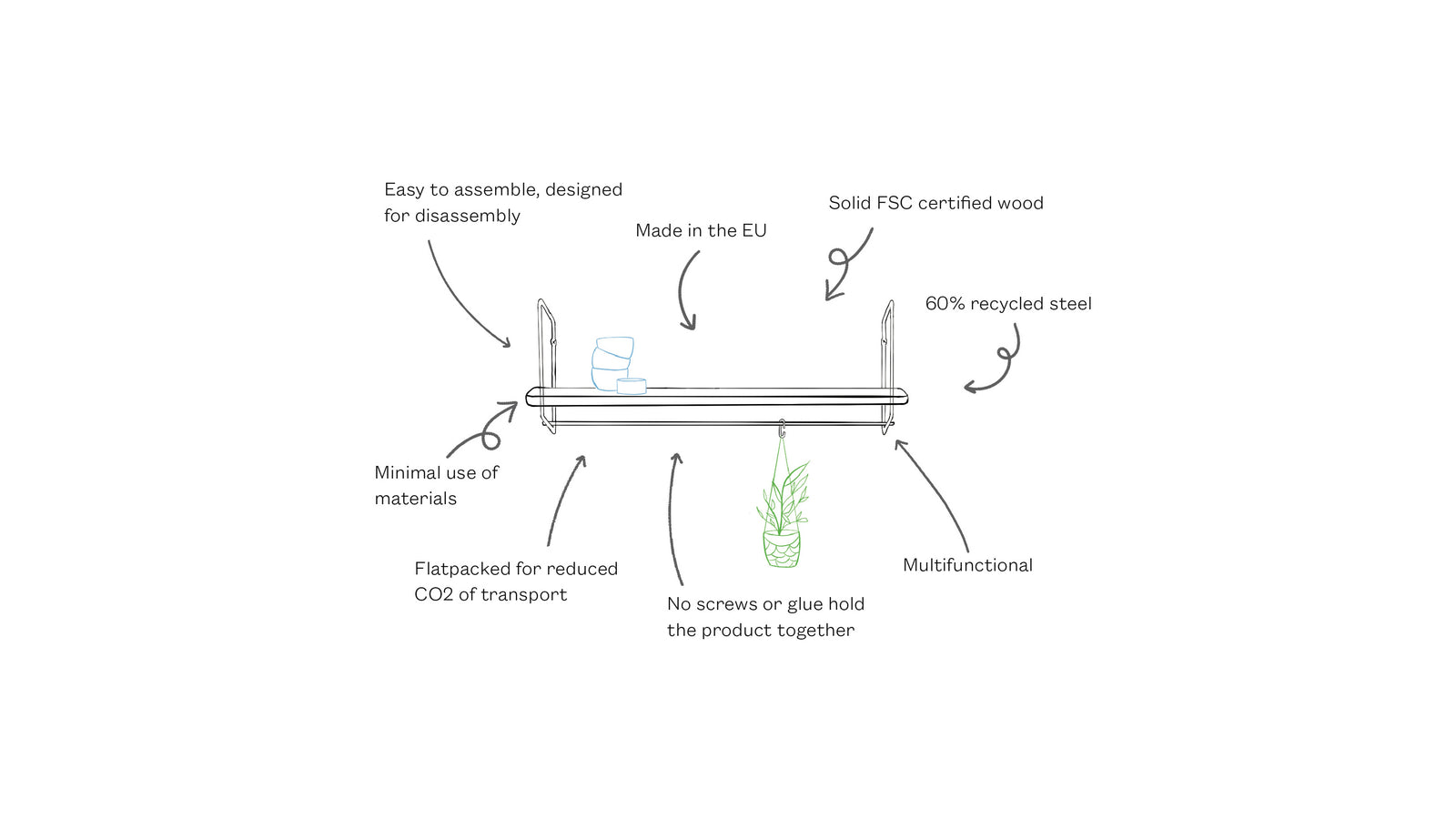 Easy to assemble, designed for disassembly

Made in the EU

Solid FSC certified wood

60% recycled steel

Minimal use of materials

Flatpacked for reduced CO2 of transport

No screws or glue hold the product together

Multifunctional