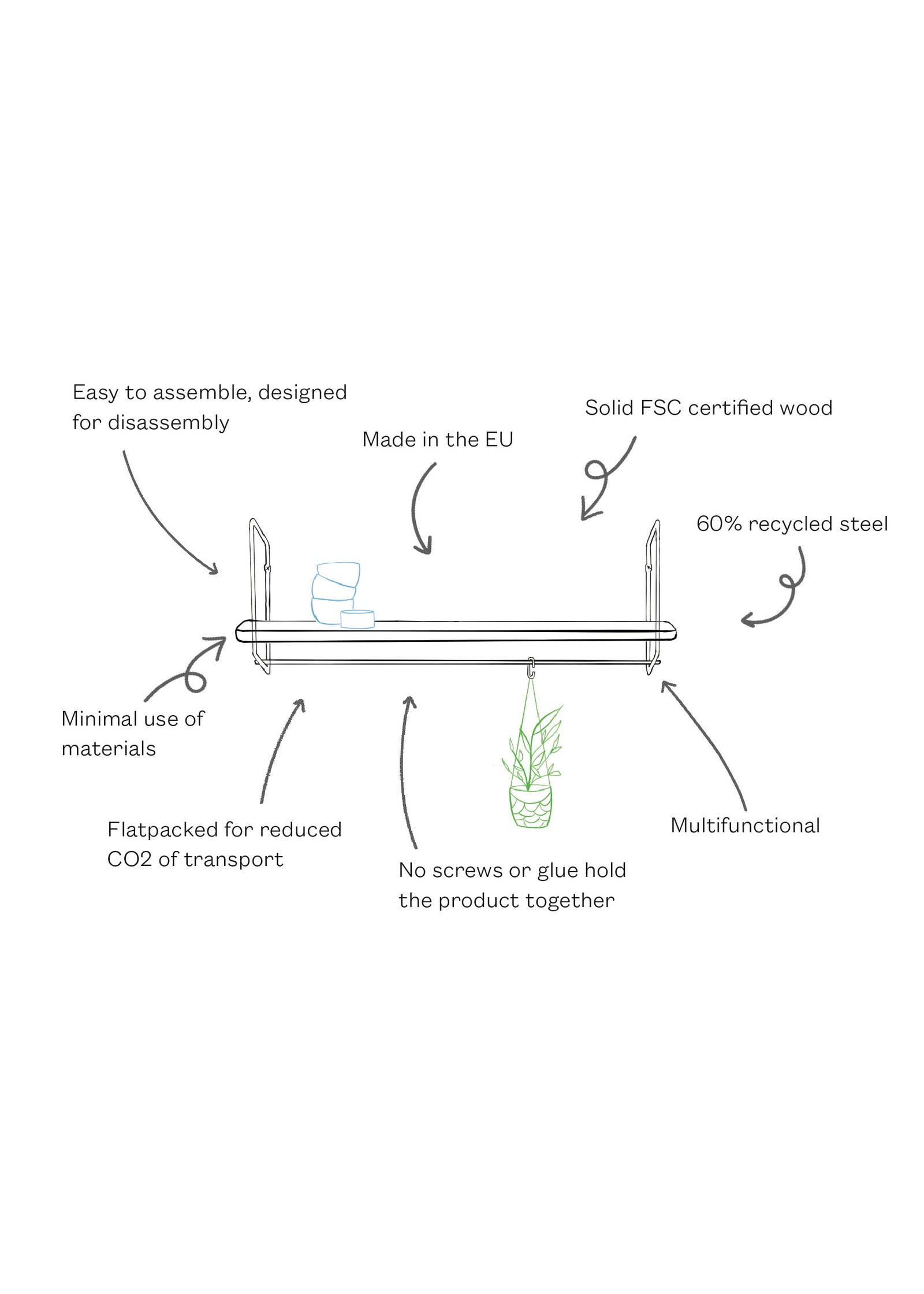 Easy to assemble, designed for disassembly

Made in the EU

Solid FSC certified wood

60% recycled steel

Minimal use of materials

Flatpacked for reduced CO2 of transport

No screws or glue hold the product together

Multifunctional