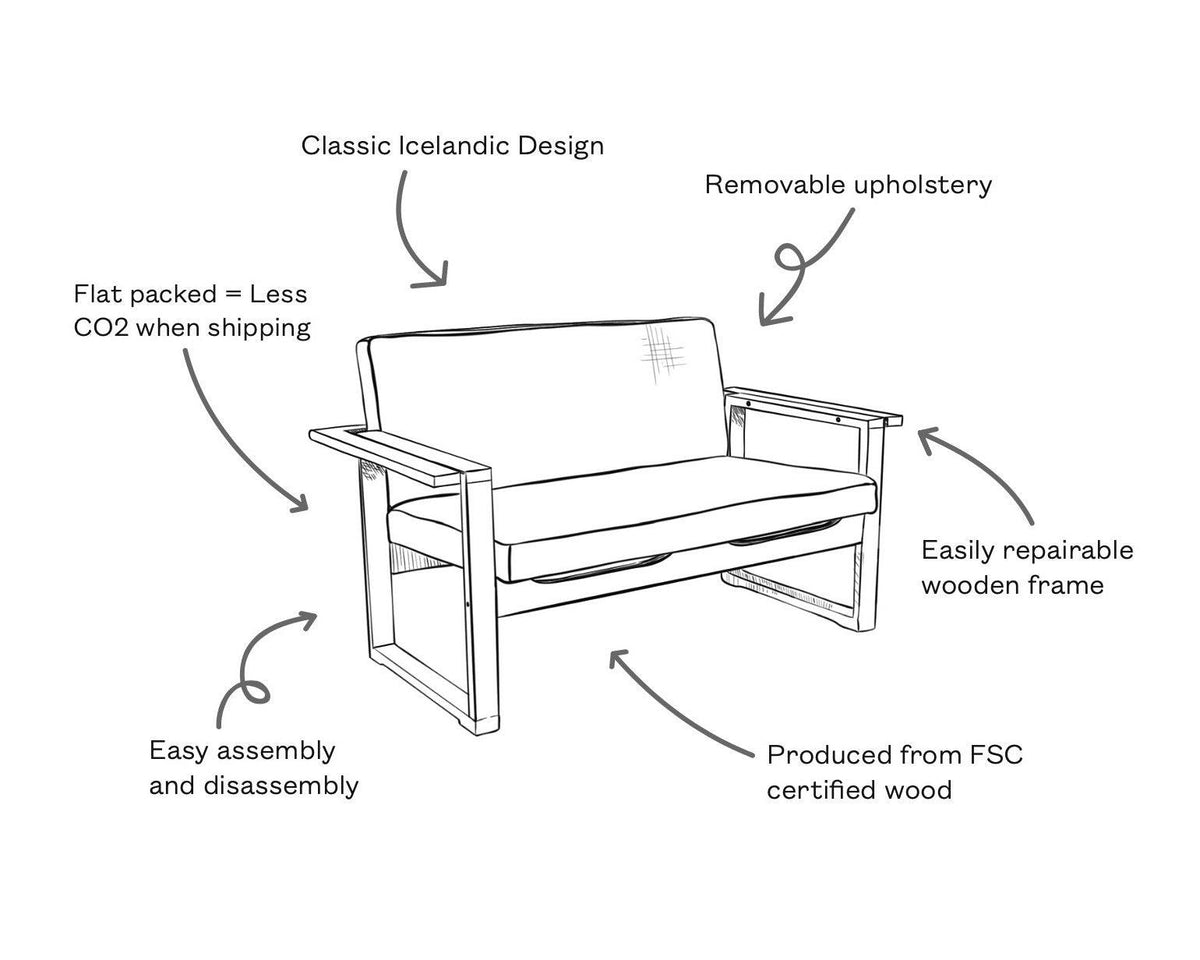 Classic Icelandic Design

Removable upholstery

Flat packed = Less CO2 when shipping

Easily repairable wooden frame

Easy assembly and disassembly

Produced from FSC certified wood