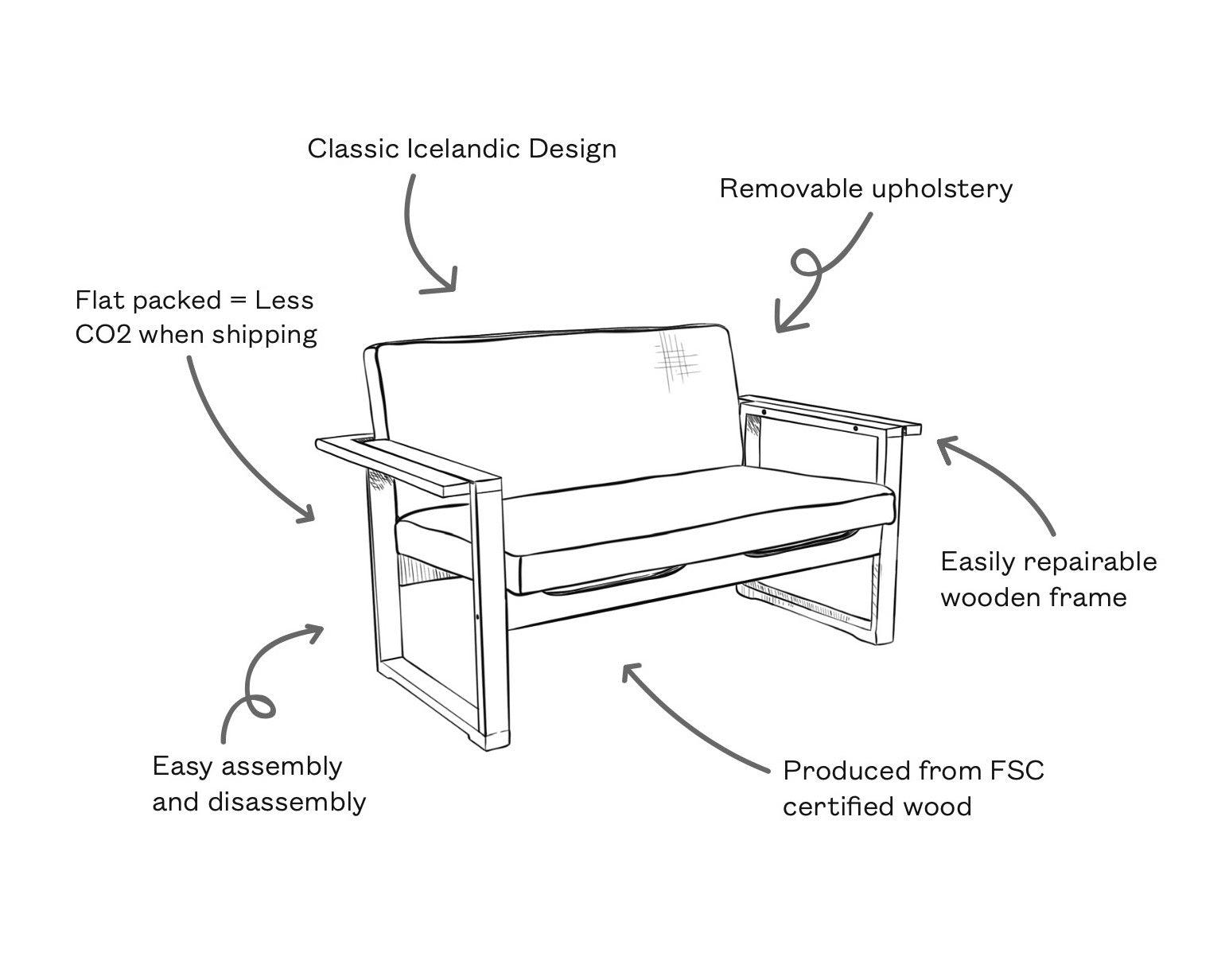 Classic Icelandic Design

Removable upholstery

Flat packed = Less CO2 when shipping

Easily repairable wooden frame

Easy assembly and disassembly

Produced from FSC certified wood