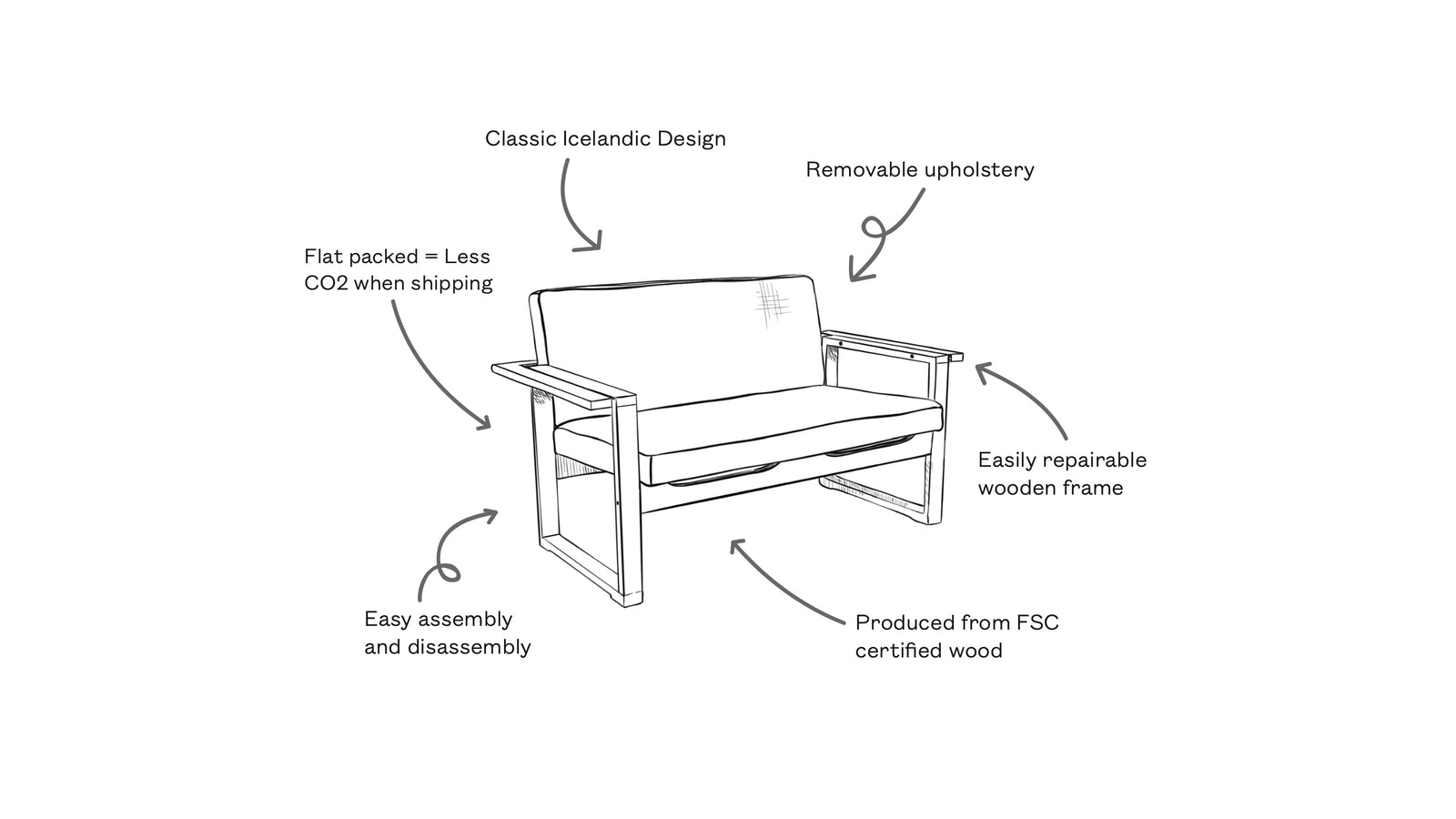 Classic Icelandic Design

Removable upholstery

Flat packed = Less CO2 when shipping

Easily repairable wooden frame

Easy assembly and disassembly

Produced from FSC certified wood