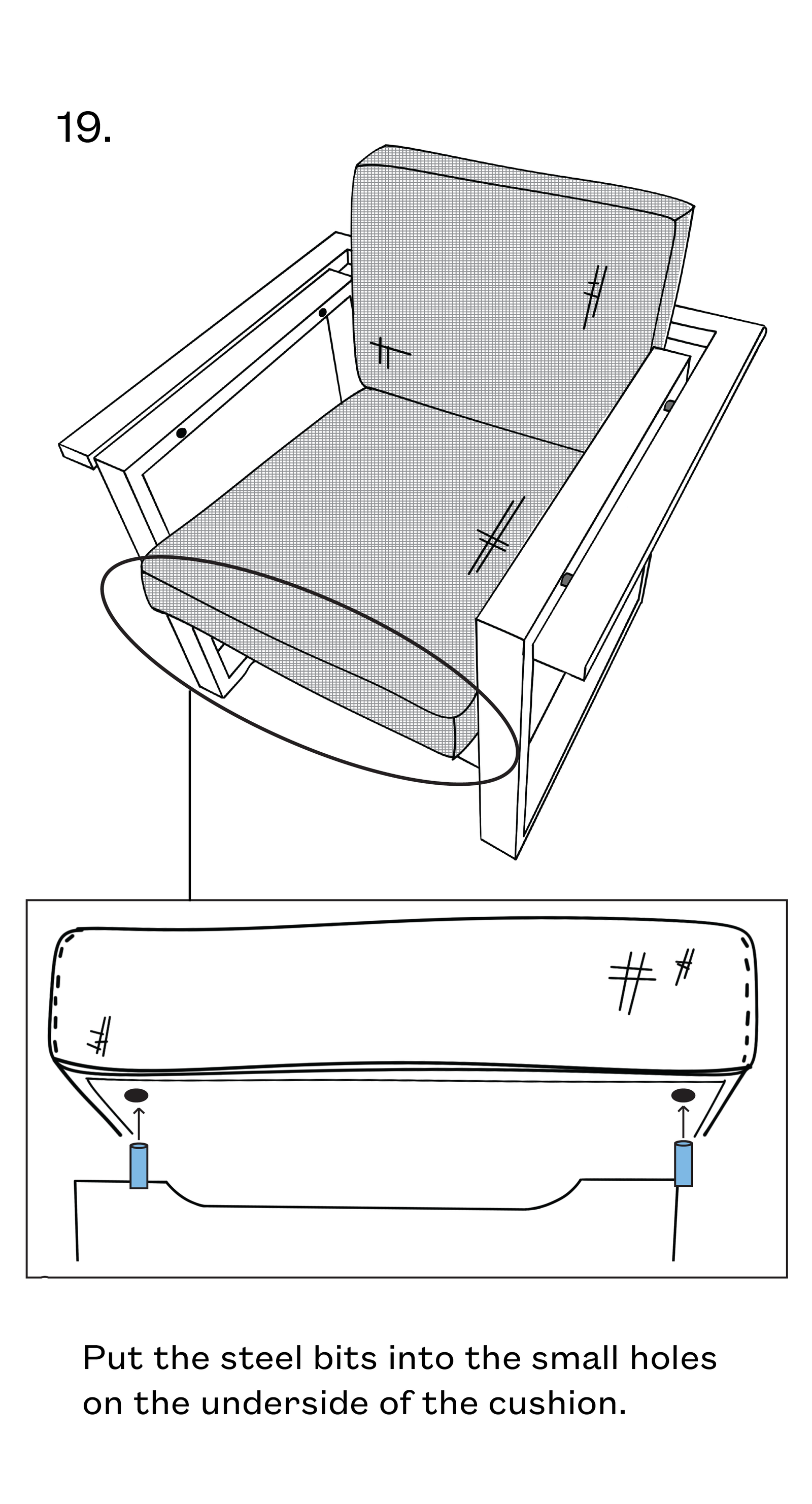 19.

Put the steel bits into the small holes on the underside of the cushion.