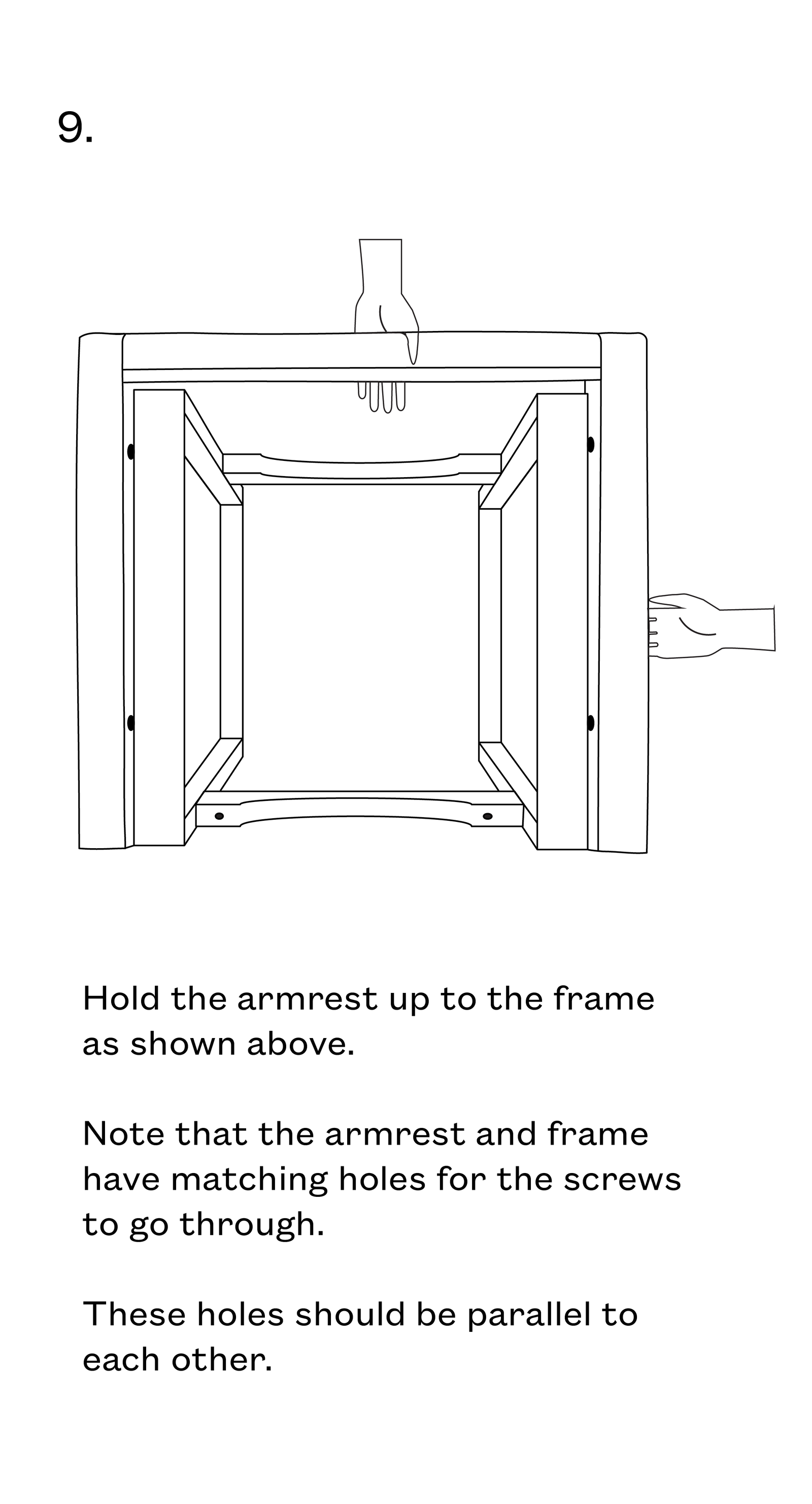 9.

Hold the armrest up to the frame as shown above.

Note that the armrest and frame have matching holes for the screws to go through.

These holes should be parallel to each other.