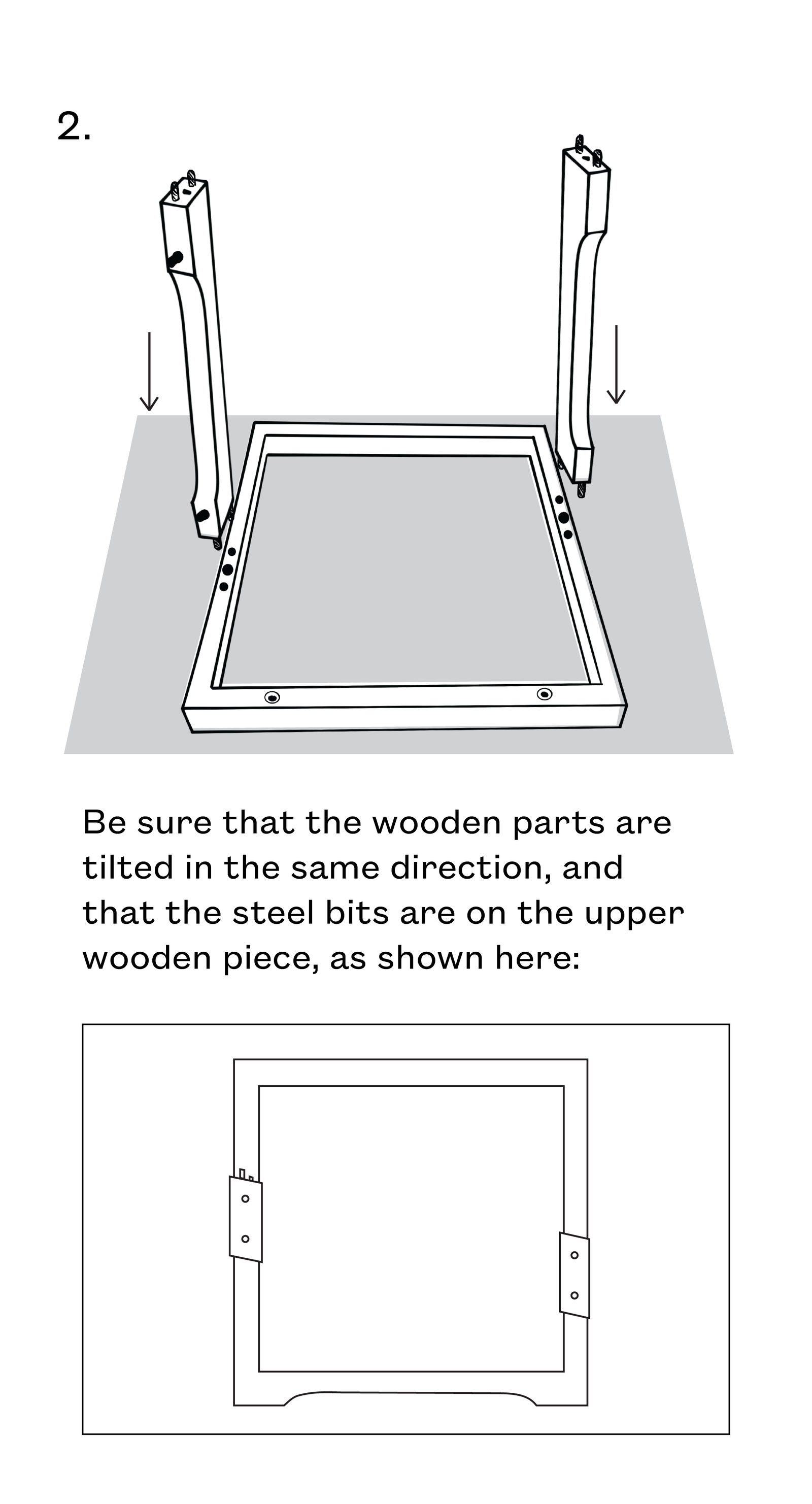 2.

Be sure that the wooden parts are tilted in the same direction, and that the steel bits are on the upper wooden piece, as shown here: