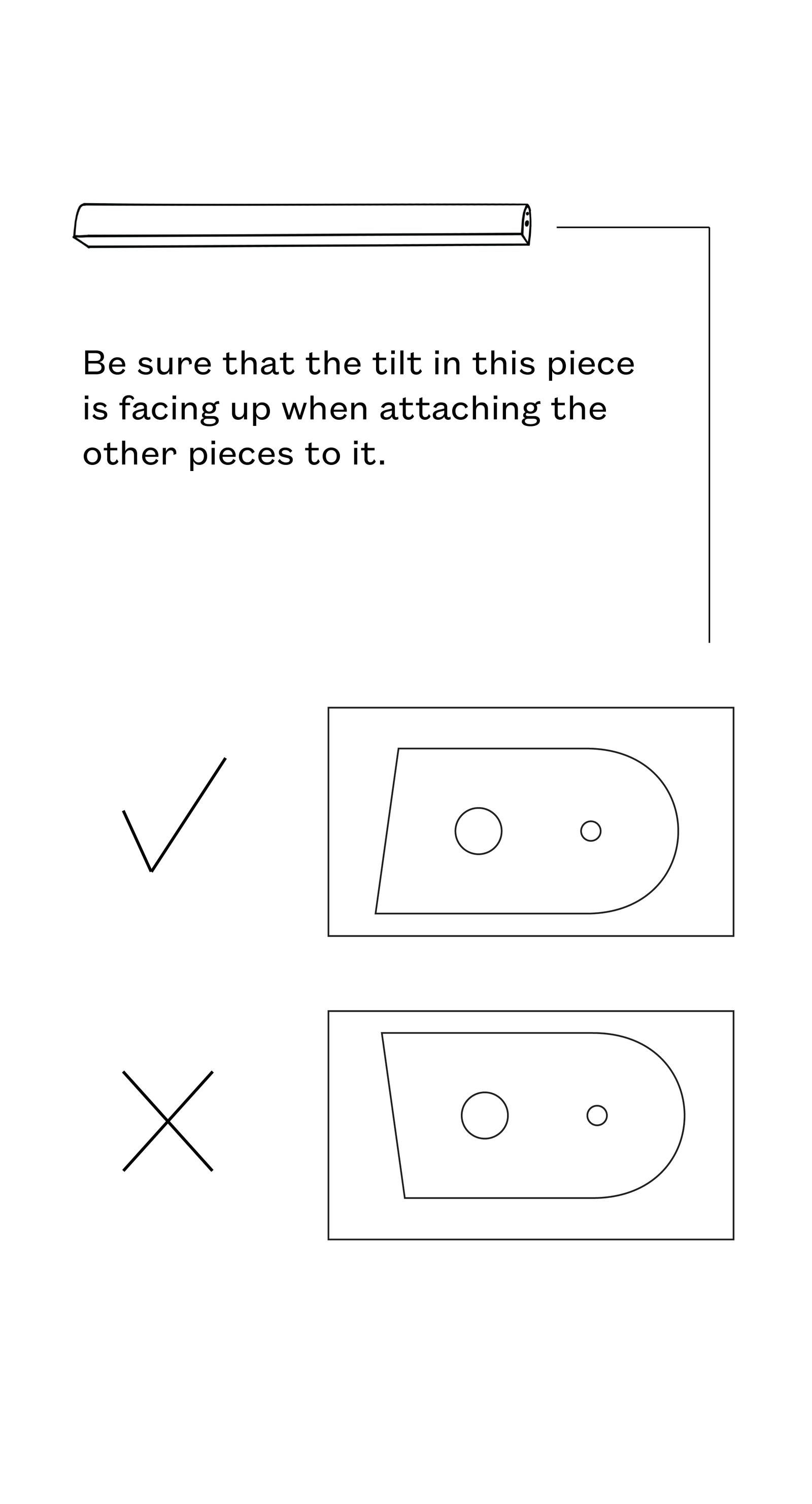 Be sure that the tilt in this piece is facing up when attaching the other pieces to it.